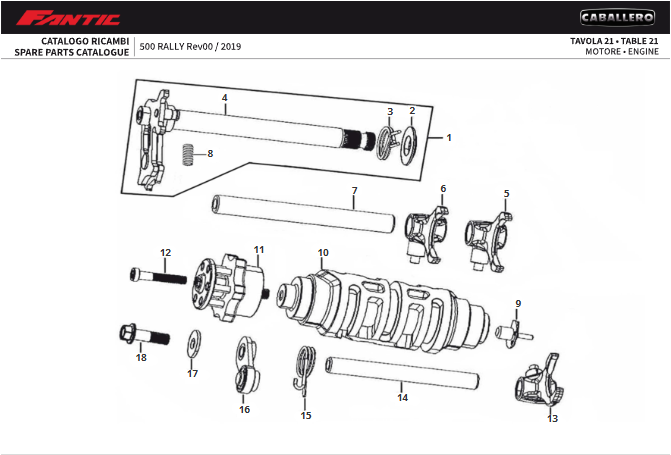 FANTIC

CABALLERO

CATALOGO RICAMBI
SPARE PARTS CATALOGUE

500 RALLY Rev00 / 2019

TAVOLA 21 • TABLE 21
MOTORE • ENGINE

4
3
2
1
8
7
6
5
12
11
10
9
18
17
16
15
14
13